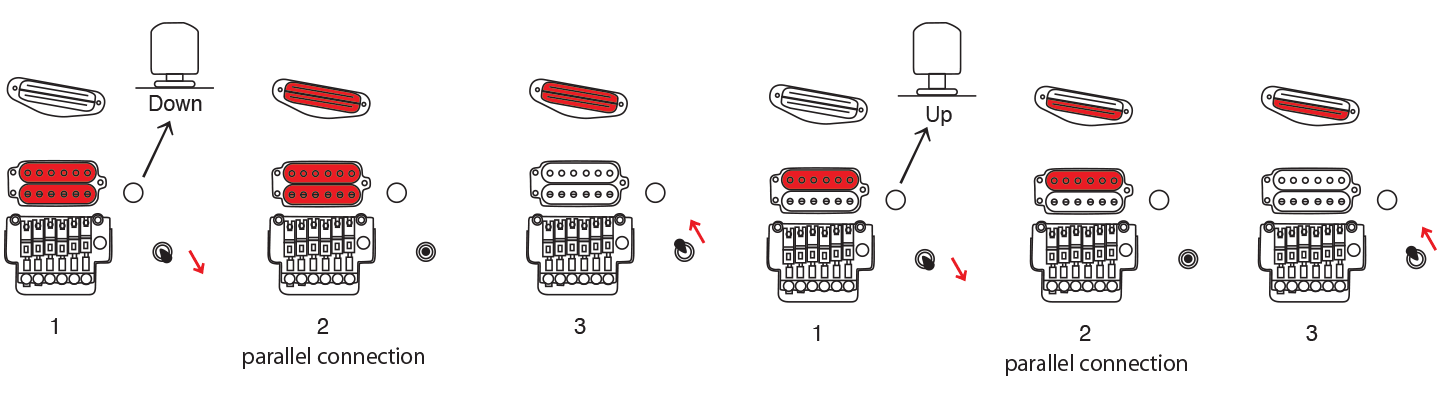 Down

1

2
parallel connection

3

Up

1

2
parallel connection

3