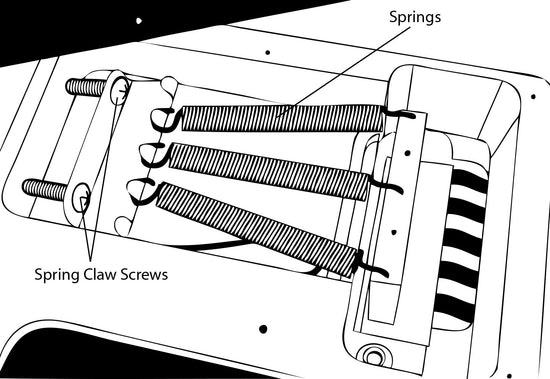 Springs

Spring Claw Screws