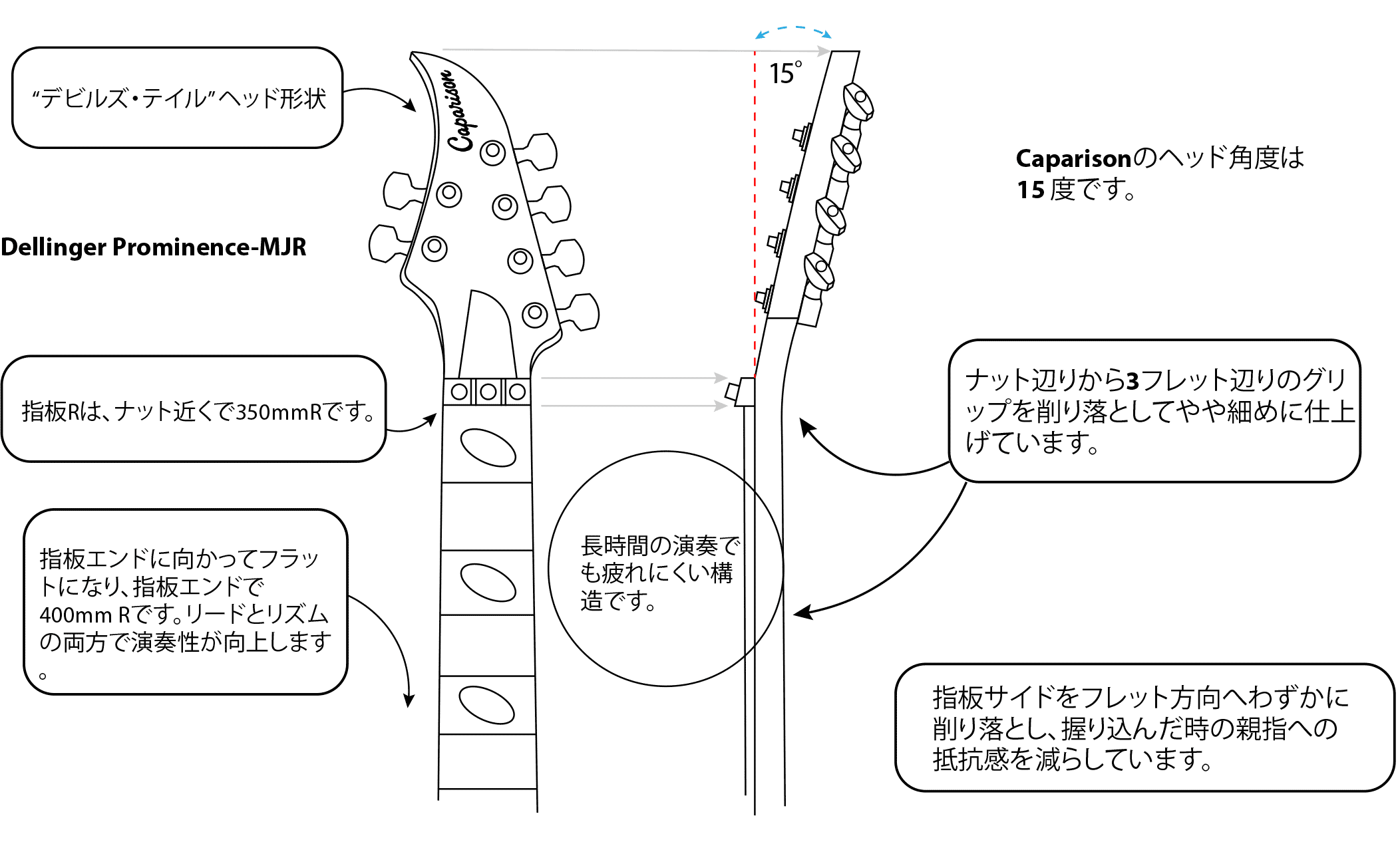 “デビルズ・テイル”ヘッド形状

Caparison

15°

Caparisonのヘッド角度は15度です。

Dellinger Prominence-MJR

指板Rは、ナット近くで350mmRです。

ナット辺りから3フレット辺りのグリップを削り落としてやや細めに仕上げています。

指板エンドに向かってフラットになり、指板エンドで400mm Rです。リードとリズムの両方で演奏性が向上します。

長時間の演奏でも疲れにくい構造です。

指板サイドをフレット方向へわずかに削り落とし、握り込んだ時の親指への抵抗感を減らしています。